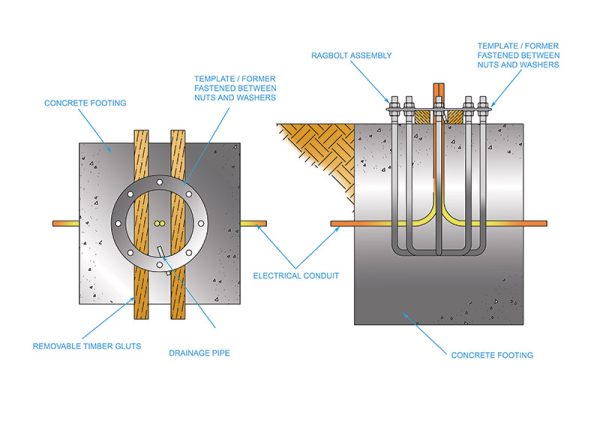 CONCRETE FOOTING

TEMPLATE / FORMER FASTENED BETWEEN NUTS AND WASHERS

RAGBOLT ASSEMBLY

TEMPLATE / FORMER FASTENED BETWEEN NUTS AND WASHERS

ELECTRICAL CONDUIT

REMOVABLE TIMBER GLUTS

DRAINAGE PIPE

CONCRETE FOOTING